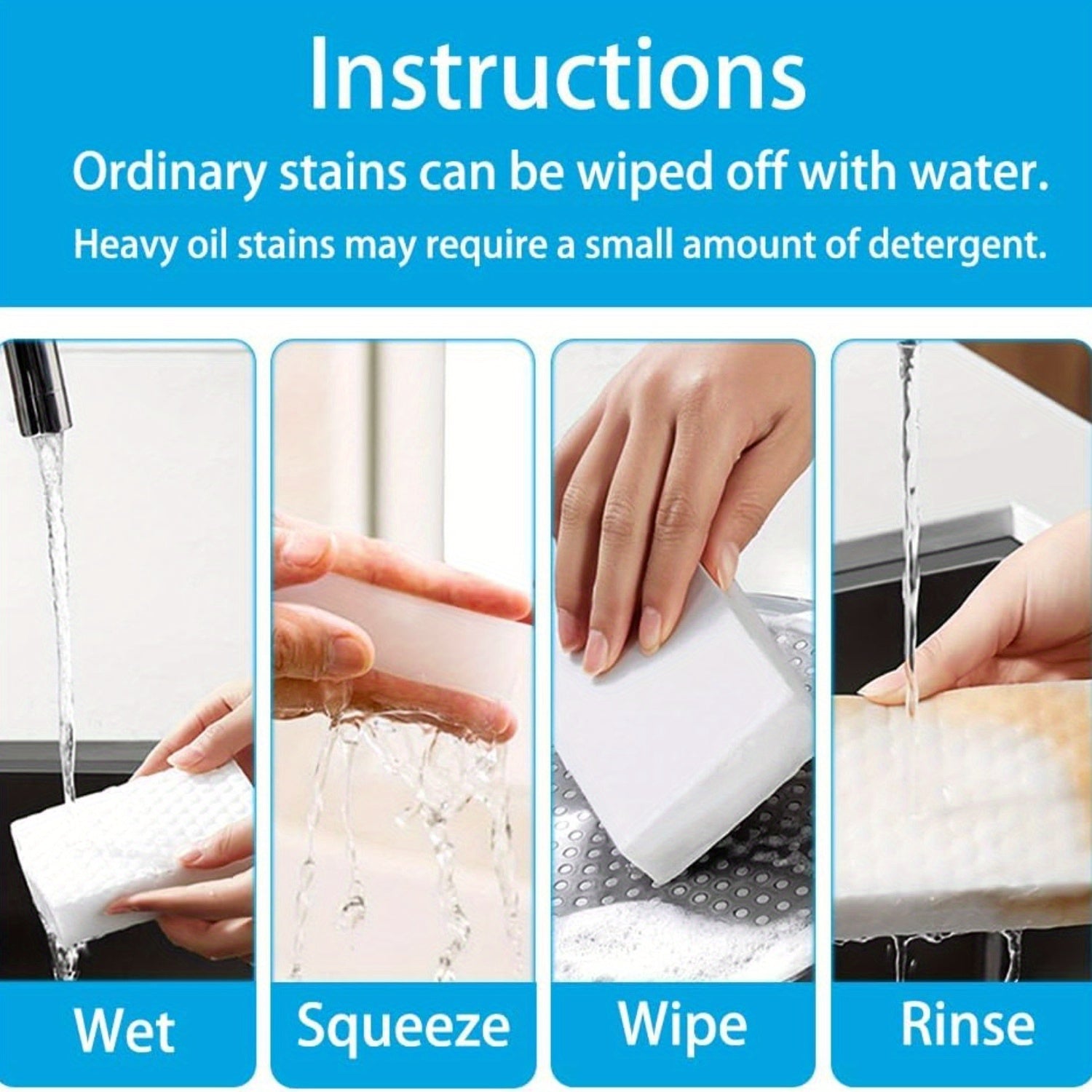 Instructions

Ordinary stains can be wiped off with water.

Heavy oil stains may require a small amount of detergent.

Wet

Squeeze

Wipe

Rinse